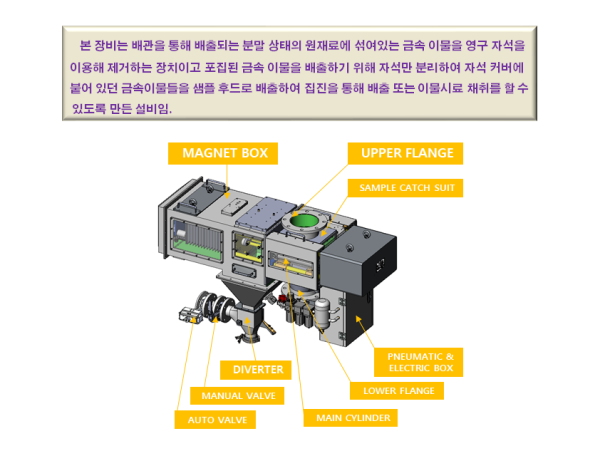 본 장비는 배관을 통해 배출되는 분말 상태의 원재료에 섞여있는 금속 이물을 영구 자석을 이용해 제거하는 장치이고 포집된 금속 이물을 배출하기 위해 자석만 분리하여 자석 커버에 붙어 있던 금속이물들을 샘플 후드로 배출하여 집진을 통해 배출 또는 이물시료 채취를 할 수 있도록 만든 설비임.

MAGNET BOX

UPPER FLANGE

SAMPLE CATCH SUIT

PNEUMATIC & ELECTRIC BOX

DIVERTER

LOWER FLANGE

MANUAL VALVE

AUTO VALVE

MAIN CYLINDER