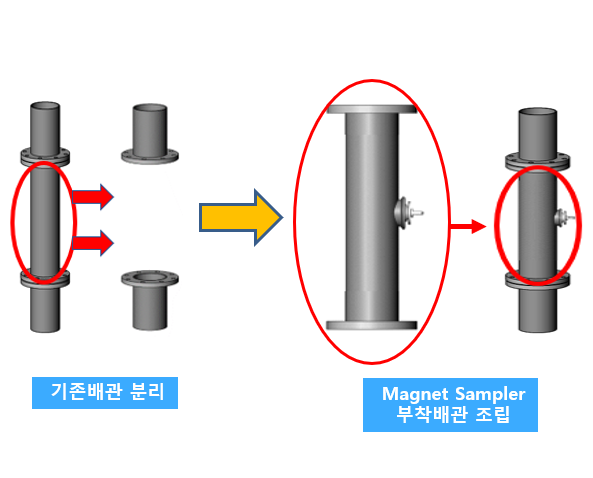 기존배관 분리

Magnet Sampler
부착배관 조립