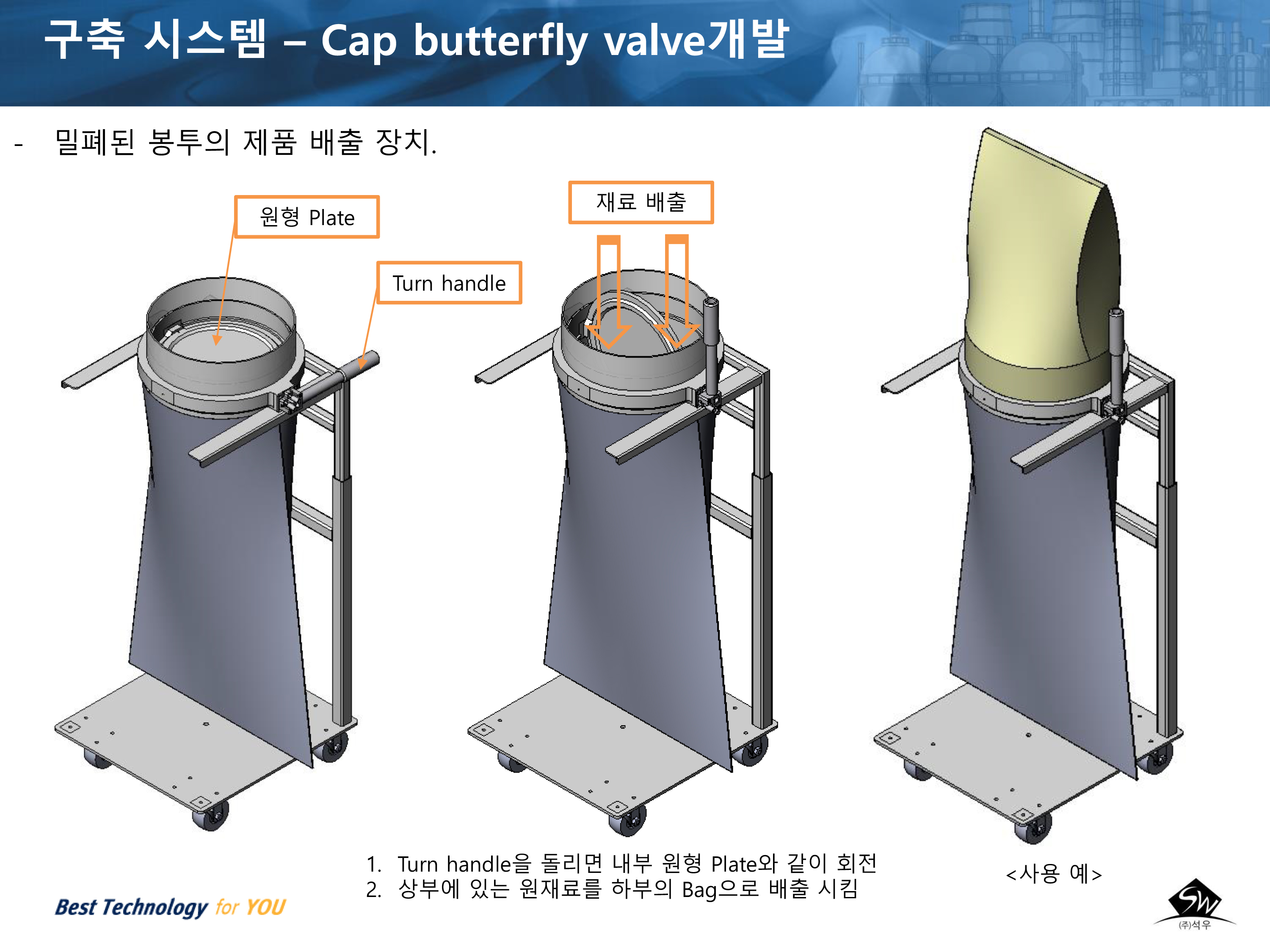 구축 시스템 – Cap butterfly valve개발

- 밀폐된 봉투의 제품 배출 장치.

원형 Plate

Turn handle

재료 배출

1. Turn handle을 돌리면 내부 원형 Plate와 같이 회전
2. 상부에 있는 원재료를 하부의 Bag으로 배출 시킴

<사용 예>

Best Technology for YOU

SW
(주)석우